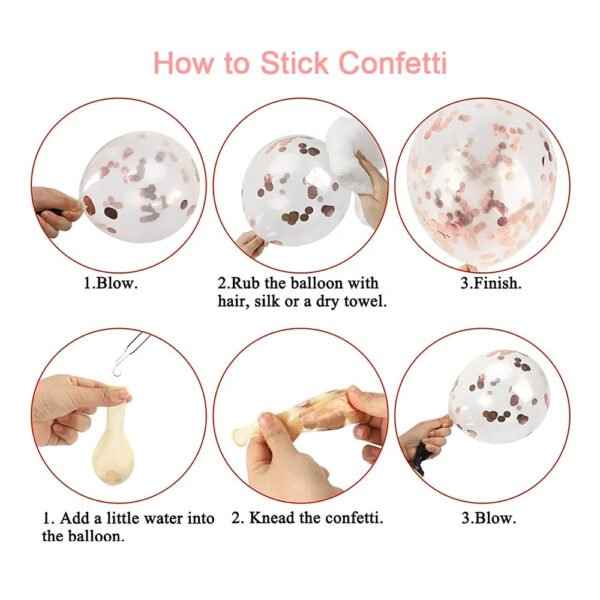 How to Stick Confetti

1.Blow.

2.Rub the balloon with hair, silk or a dry towel.

3.Finish.

1. Add a little water into the balloon.

2. Knead the confetti.

3.Blow.