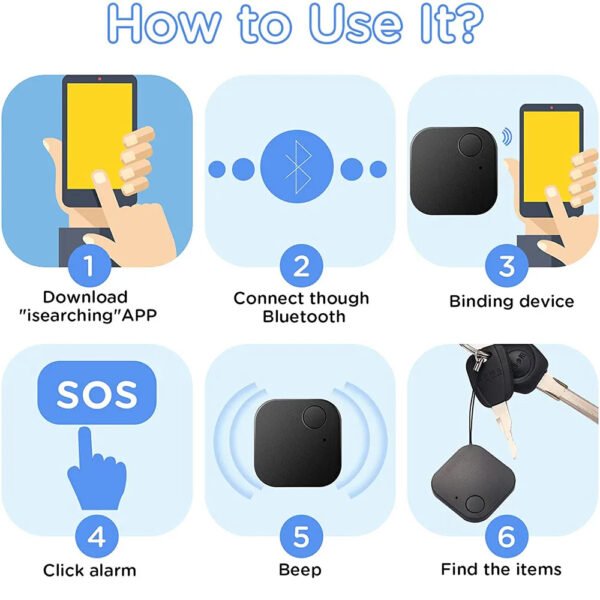 How to Use It?

1
Download "isearching"APP

2
Connect though Bluetooth

3
Binding device

SOS

4
Click alarm

5
Beep

6
Find the items